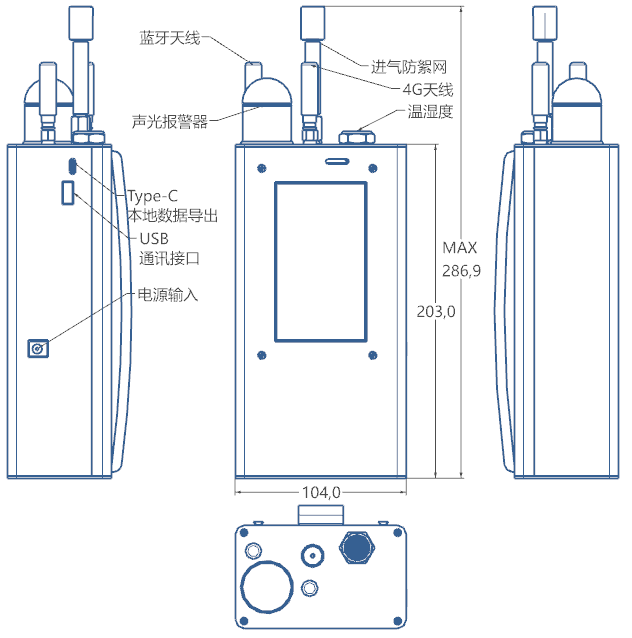 蓝牙天线
进气防絮网
4G天线
声光报警器
温湿度
Type-C
本地数据导出
USB
通讯接口
电源输入
MAX
286,9
203,0
104,0